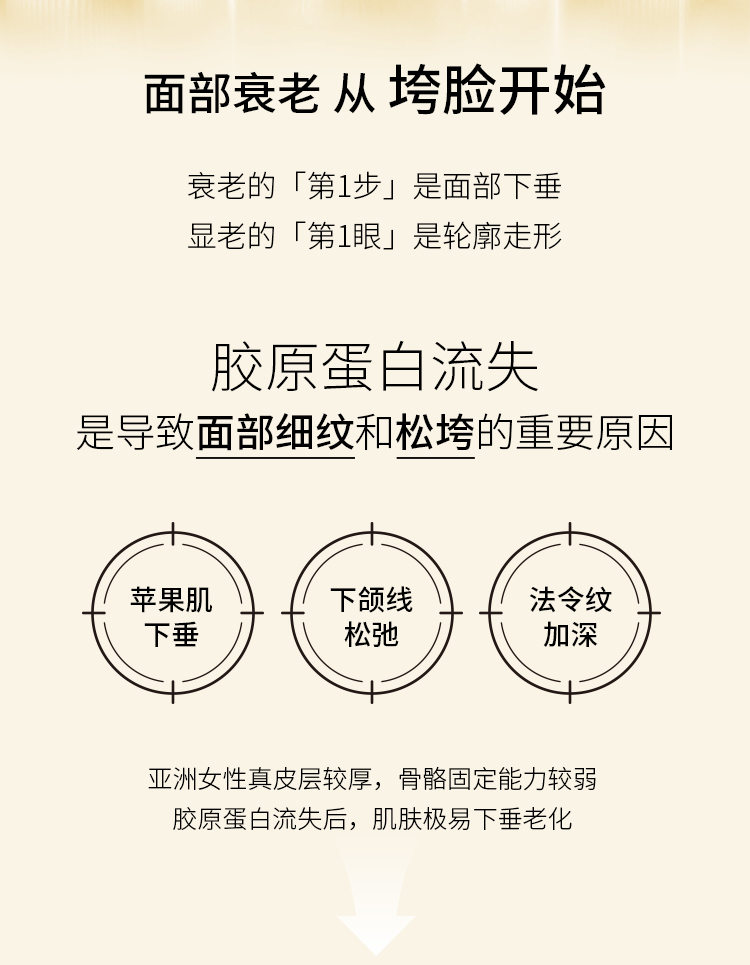 面部衰老 从 垮脸开始

衰老的「第1步」是面部下垂
显老的「第1眼」是轮廓走形

胶原蛋白流失
是导致面部细纹和松垮的重要原因

苹果肌
下垂

下颌线
松弛

法令纹
加深

亚洲女性真皮层较厚，骨骼固定能力较弱
胶原蛋白流失后，肌肤极易下垂老化