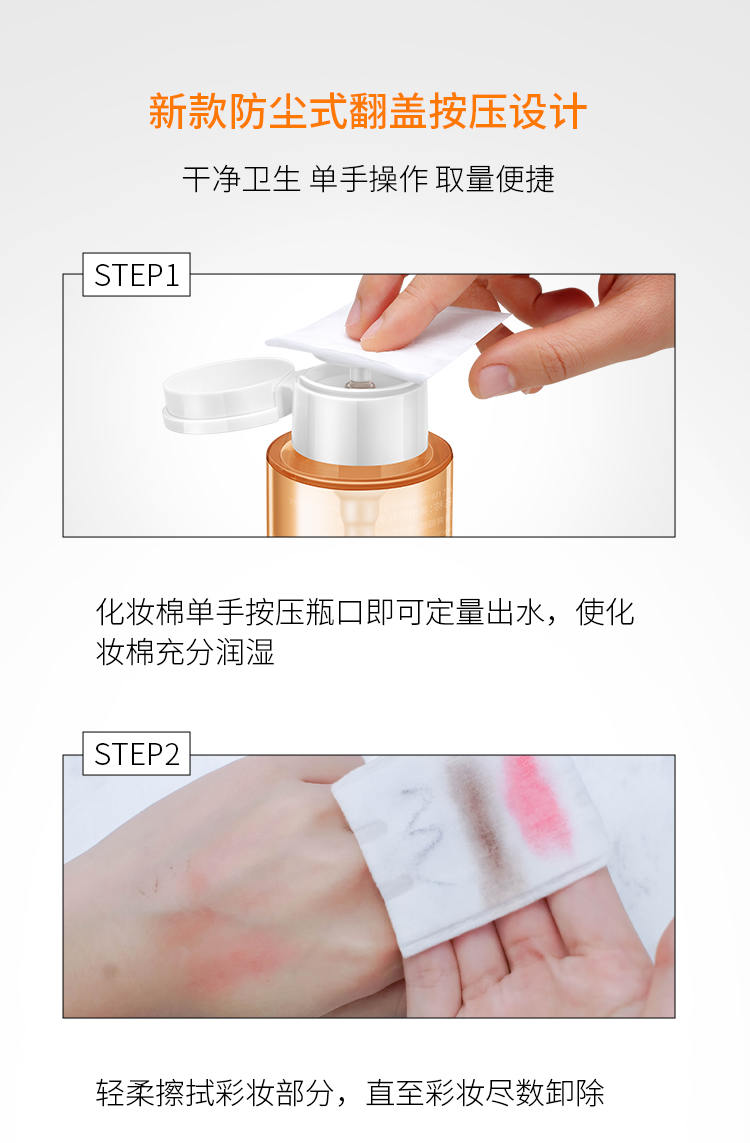 新款防尘式翻盖按压设计

干净卫生 单手操作 取量便捷

STEP1

化妆棉单手按压瓶口即可定量出水，使化妆棉充分润湿

STEP2

轻柔擦拭彩妆部分，直至彩妆尽数卸除